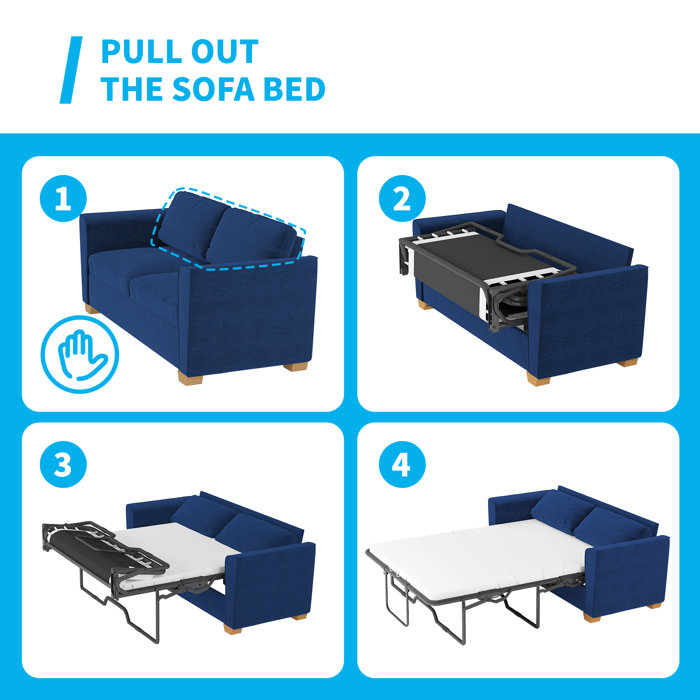 PULL OUT THE SOFA BED

1

2

3

4